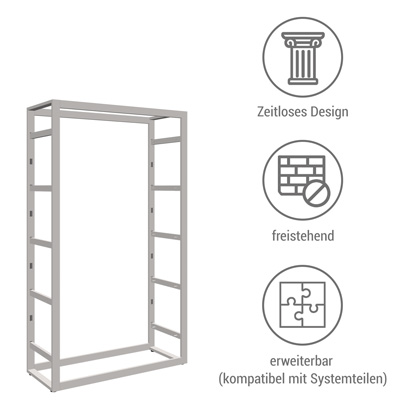 Zeitloses Design

freistehend

erweiterbar
(kompatibel mit Systemteilen)