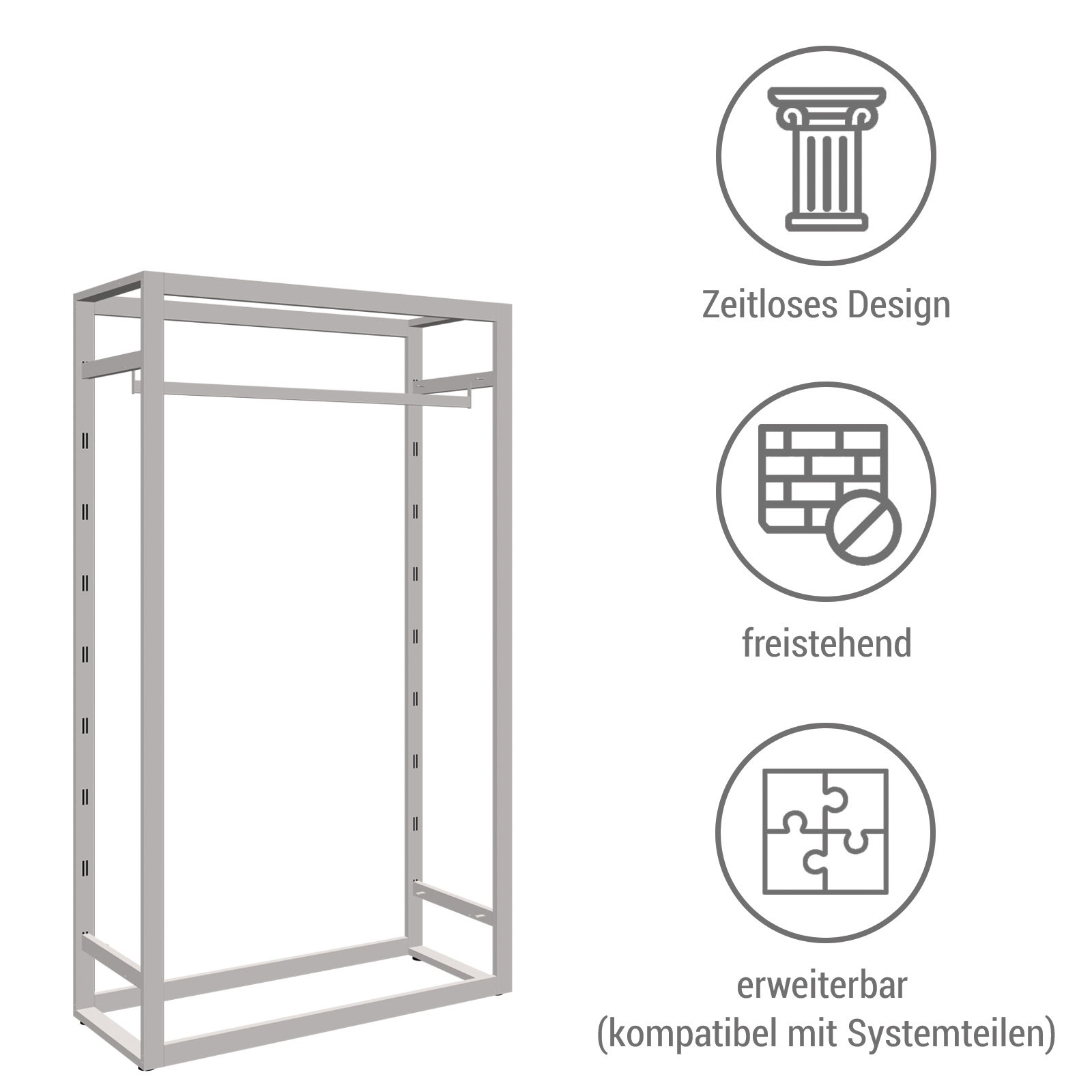 Zeitloses Design

freistehend

erweiterbar
(kompatibel mit Systemteilen)