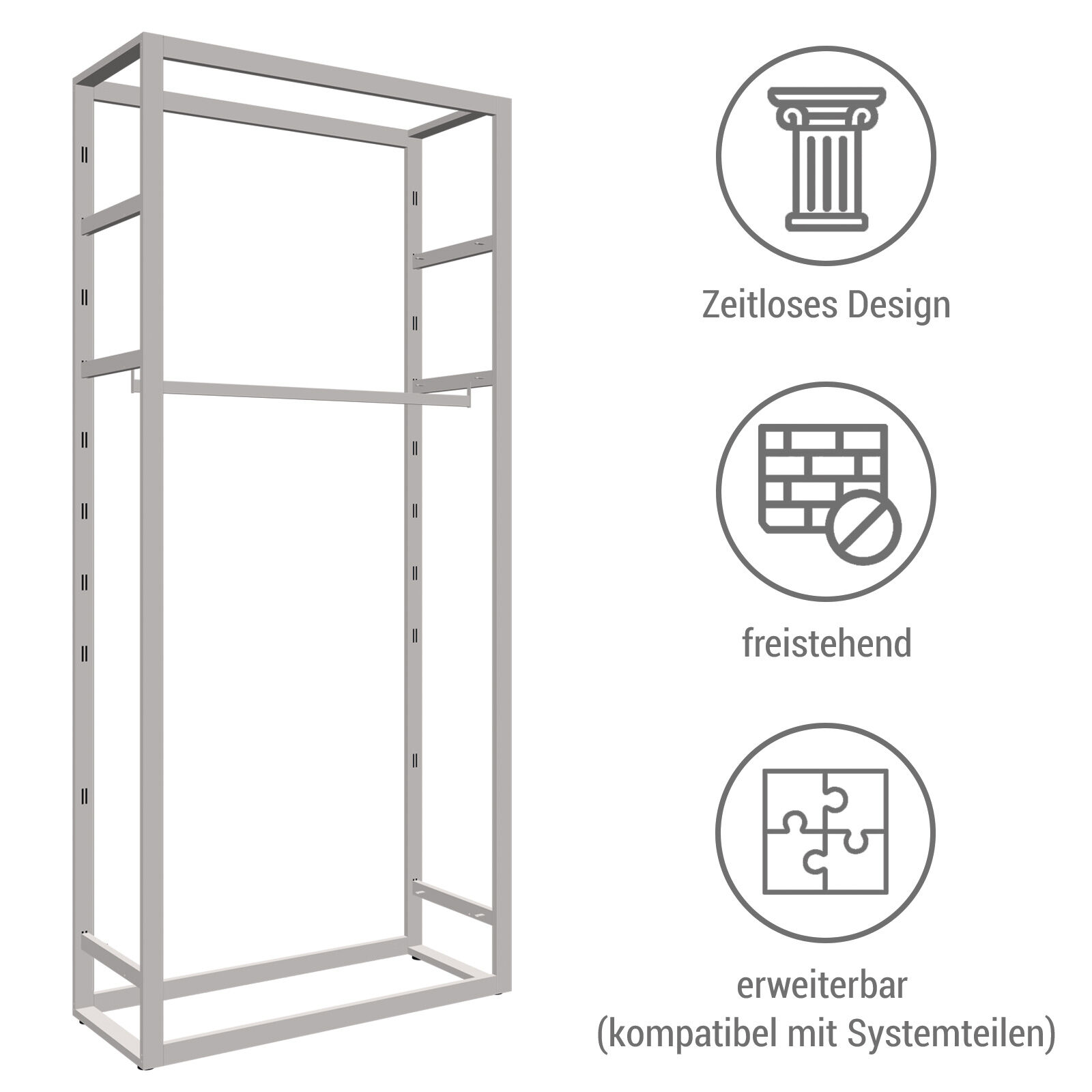 Zeitloses Design

freistehend

erweiterbar
(kompatibel mit Systemteilen)